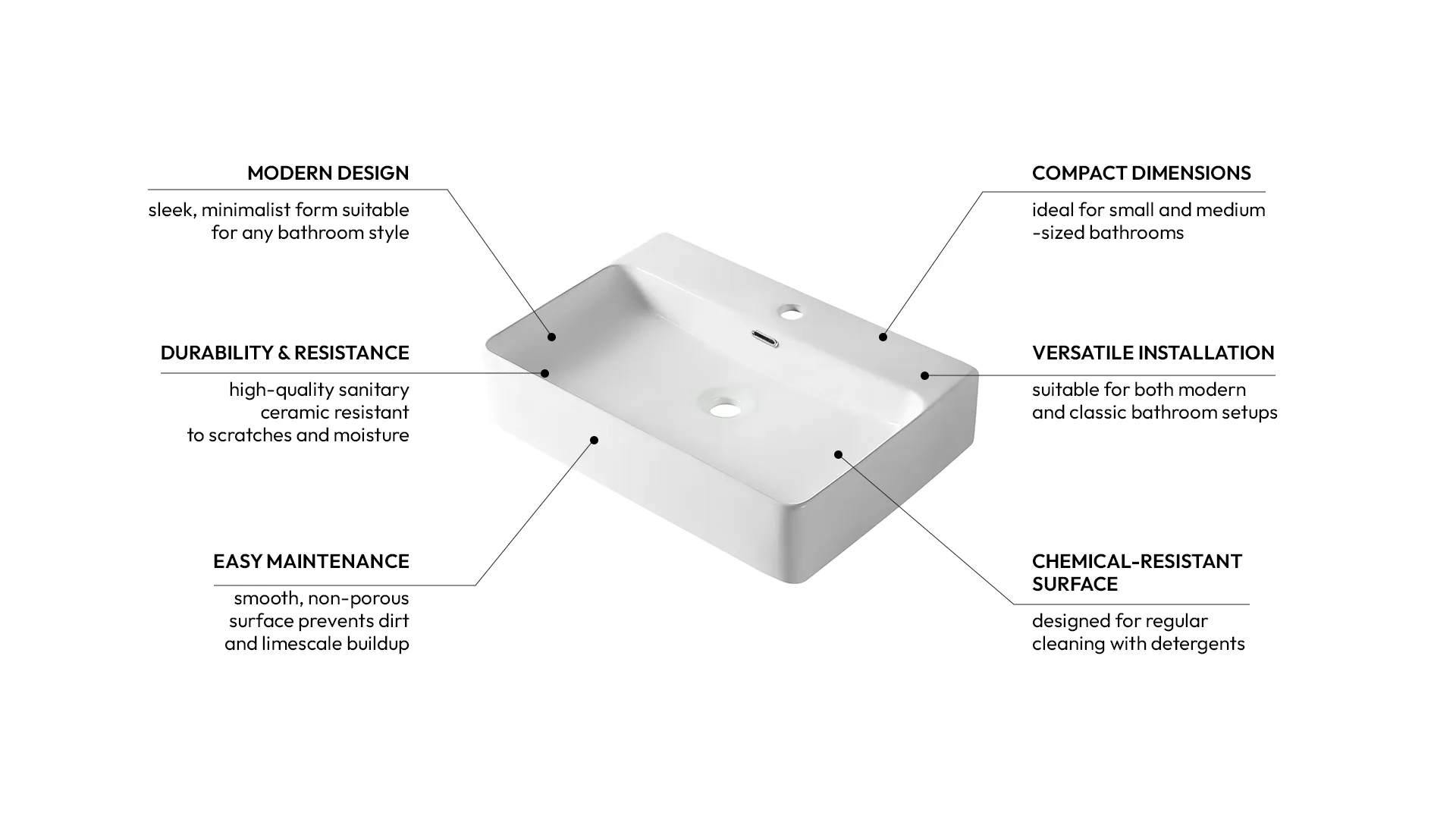 MODERN DESIGN

sleek, minimalist form suitable for any bathroom style

DURABILITY & RESISTANCE

high-quality sanitary ceramic resistant to scratches and moisture

EASY MAINTENANCE

smooth, non-porous surface prevents dirt and limescale buildup

COMPACT DIMENSIONS

ideal for small and medium -sized bathrooms

VERSATILE INSTALLATION

suitable for both modern and classic bathroom setups

CHEMICAL-RESISTANT SURFACE

designed for regular cleaning with detergents