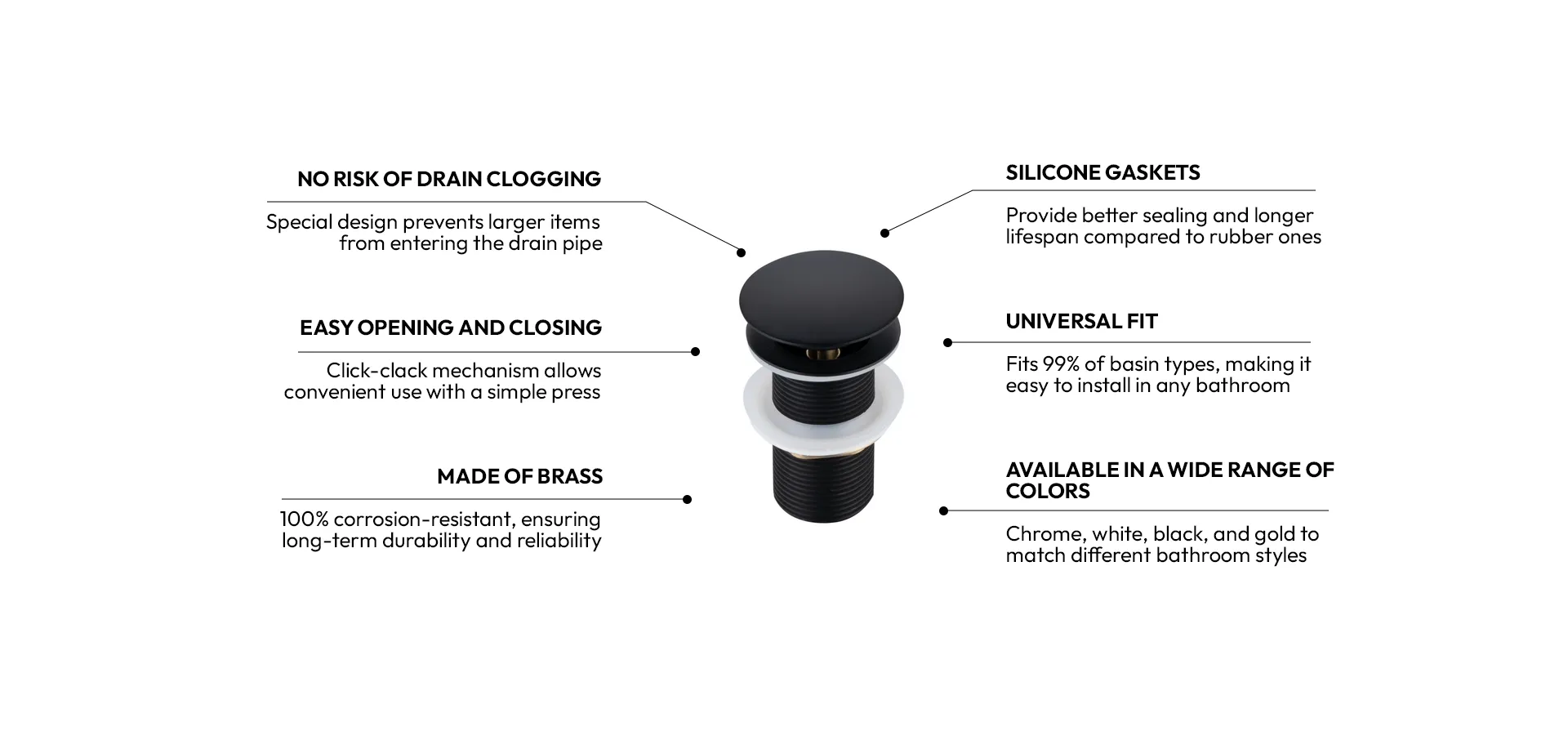 NO RISK OF DRAIN CLOGGING

Special design prevents larger items from entering the drain pipe

EASY OPENING AND CLOSING

Click-clack mechanism allows convenient use with a simple press

MADE OF BRASS

100% corrosion-resistant, ensuring long-term durability and reliability

SILICONE GASKETS

Provide better sealing and longer lifespan compared to rubber ones

UNIVERSAL FIT

Fits 99% of basin types, making it easy to install in any bathroom

AVAILABLE IN A WIDE RANGE OF COLORS

Chrome, white, black, and gold to match different bathroom styles